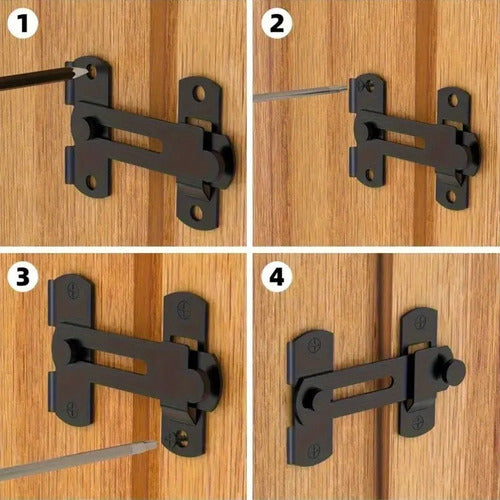 1

2

3

4